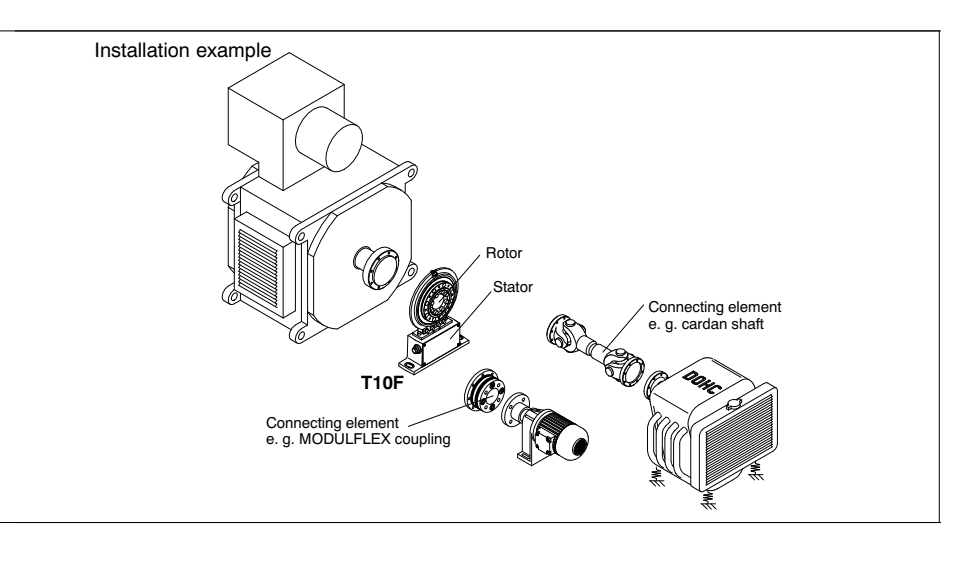 Installation example

Rotor

Stator

Connecting element
e. g. cardan shaft

T10F

DOHC

Connecting element
e. g. MODULFLEX coupling