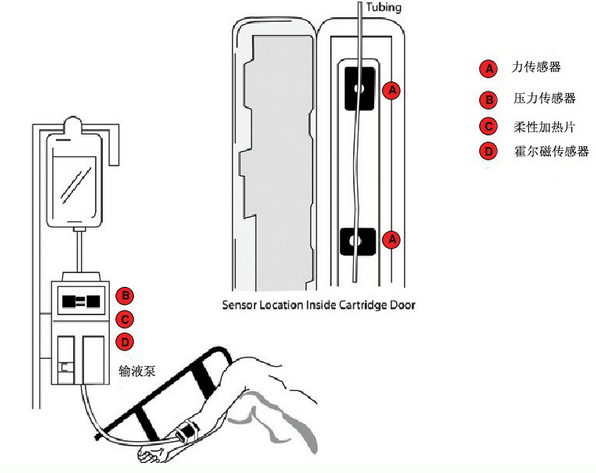 Tubing

A
A

Sensor Location Inside Cartridge Door

A 力传感器
B 压力传感器
C 柔性加热片
D 霍尔磁传感器

B
C
D

输液泵